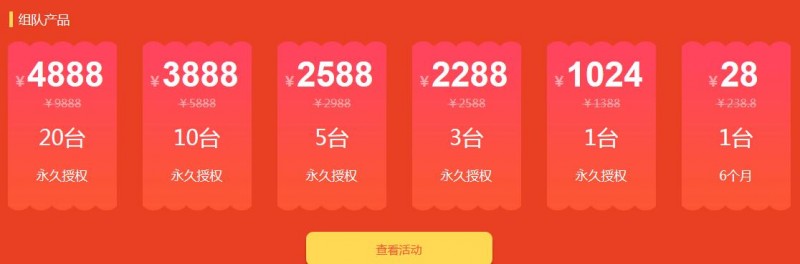 组队产品

¥4888
¥9888
20台
永久授权

¥3888
¥5888
10台
永久授权

¥2588
¥2988
5台
永久授权

¥2288
¥2588
3台
永久授权

¥1024
¥1388
1台
永久授权

¥28
¥238.8
1台
6个月

查看活动